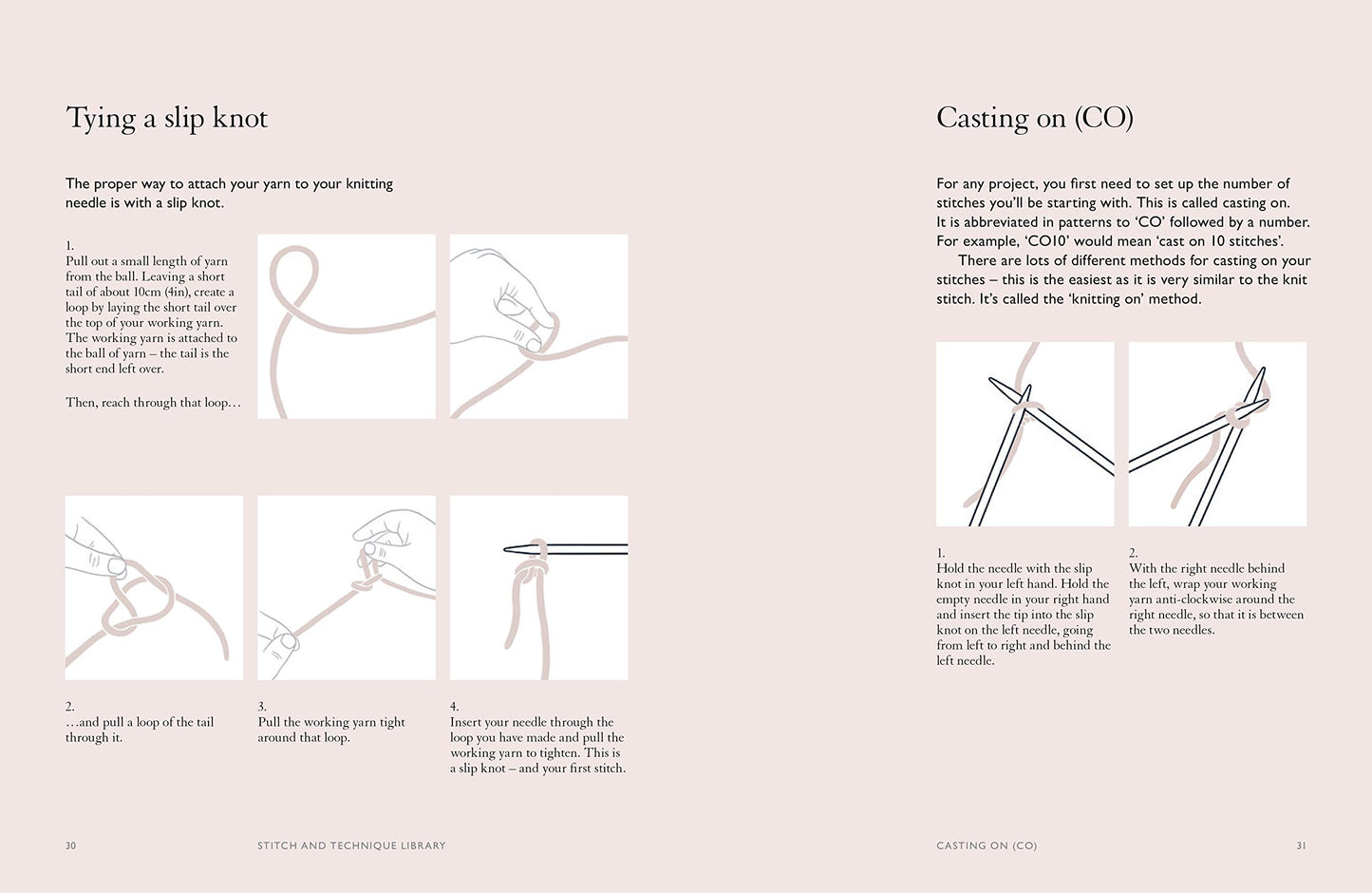 Tying a slip knot

The proper way to attach your yarn to your knitting needle is with a slip knot.

1.
Pull out a small length of yarn from the ball. Leaving a short tail of about 10cm (4in), create a loop by laying the short tail over the top of your working yarn. The working yarn is attached to the ball of yarn – the tail is the short end left over.

Then, reach through that loop…

2.
…and pull a loop of the tail through it.

3.
Pull the working yarn tight around that loop.

4.
Insert your needle through the loop you have made and pull the working yarn to tighten. This is a slip knot – and your first stitch.

30 STITCH AND TECHNIQUE LIBRARY

Casting on (CO)

For any project, you first need to set up the number of stitches you'll be starting with. This is called casting on. It is abbreviated in patterns to 'CO' followed by a number. For example, 'CO10' would mean 'cast on 10 stitches'.

There are lots of different methods for casting on your stitches – this is the easiest as it is very similar to the knit stitch. It's called the 'knitting on' method.

1.
Hold the needle with the slip knot in your left hand. Hold the empty needle in your right hand and insert the tip into the slip knot on the left needle, going from left to right and behind the left needle.

2.
With the right needle behind the left, wrap your working yarn anti-clockwise around the right needle, so that it is between the two needles.

CASTING ON (CO) 31